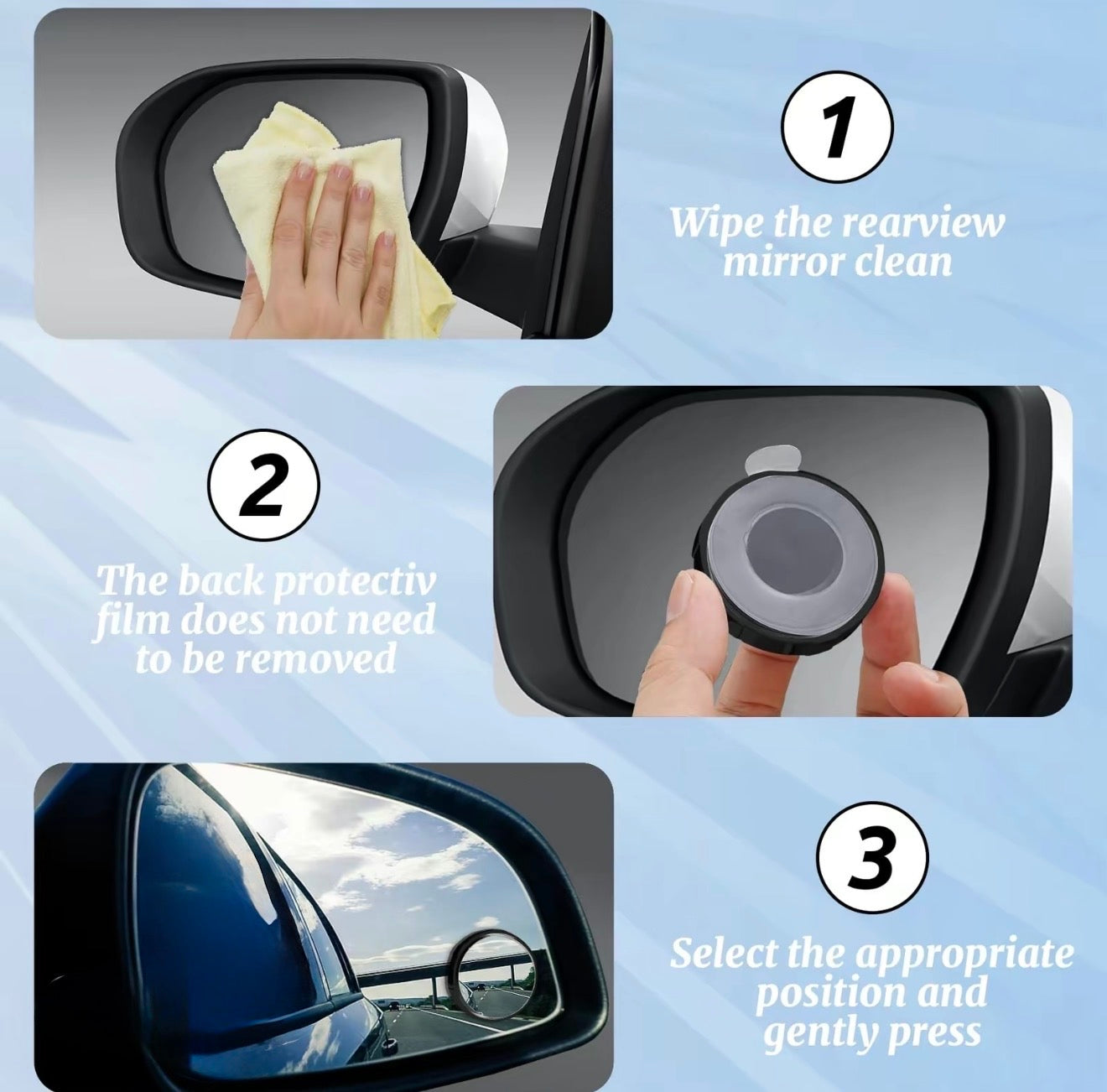 1

Wipe the rearview mirror clean

2

The back protectiv film does not need to be removed

3

Select the appropriate position and gently press